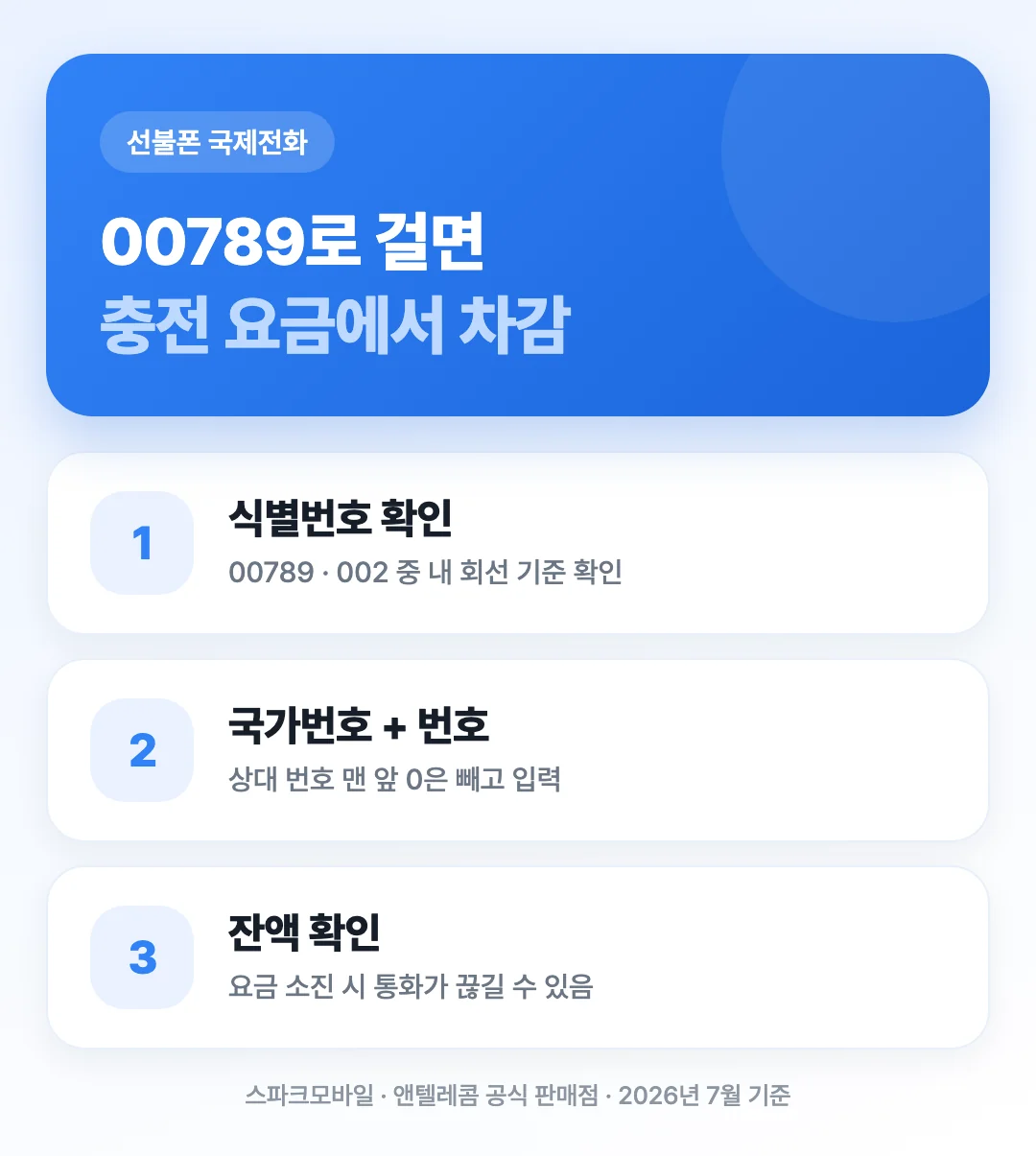 선불폰 국제전화

00789로 걸면
충전 요금에서 차감

1
식별번호 확인
00789 · 002 중 내 회선 기준 확인

2
국가번호 + 번호
상대 번호 맨 앞 0은 빼고 입력

3
잔액 확인
요금 소진 시 통화가 끊길 수 있음

스파크모바일 · 앤텔레콤 공식 판매점 · 2026년 7월 기준