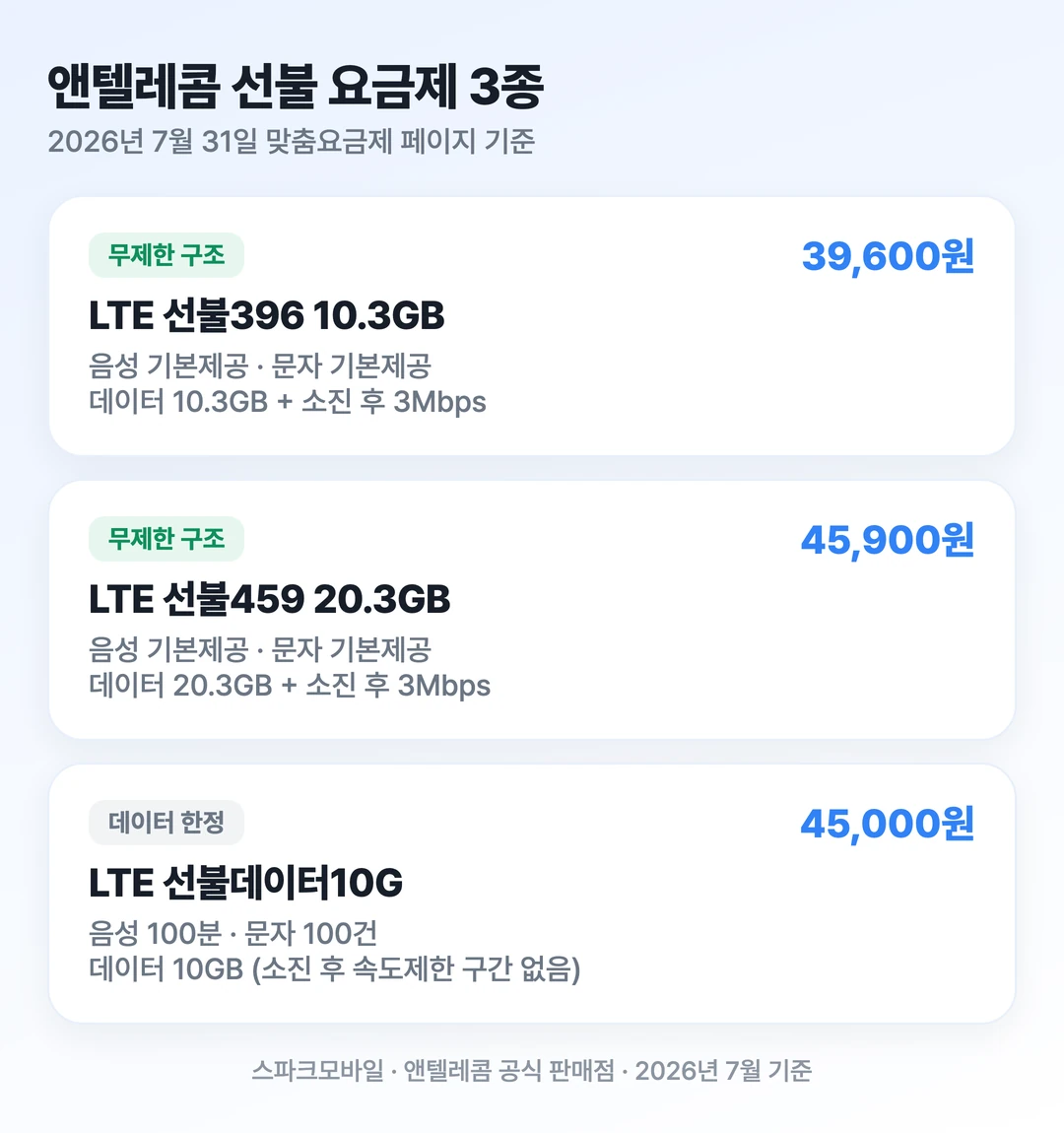 앤텔레콤 선불 요금제 3종
2026년 7월 31일 맞춤요금제 페이지 기준

무제한 구조
39,600원
LTE 선불396 10.3GB
음성 기본제공 · 문자 기본제공
데이터 10.3GB + 소진 후 3Mbps

무제한 구조
45,900원
LTE 선불459 20.3GB
음성 기본제공 · 문자 기본제공
데이터 20.3GB + 소진 후 3Mbps

데이터 한정
45,000원
LTE 선불데이터10G
음성 100분 · 문자 100건
데이터 10GB (소진 후 속도제한 구간 없음)

스파크모바일 · 앤텔레콤 공식 판매점 · 2026년 7월 기준